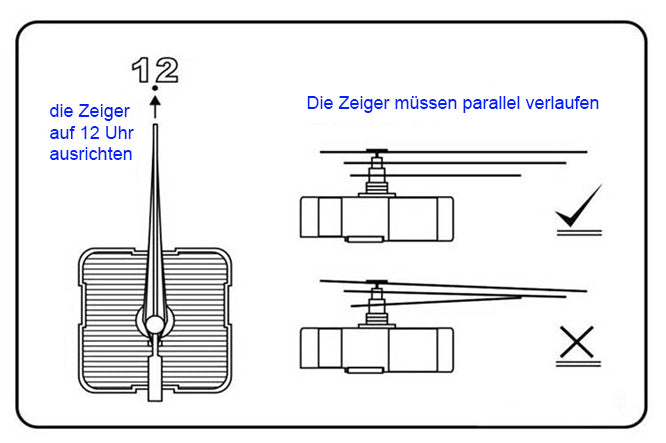 12

die Zeiger auf 12 Uhr ausrichten

Die Zeiger müssen parallel verlaufen